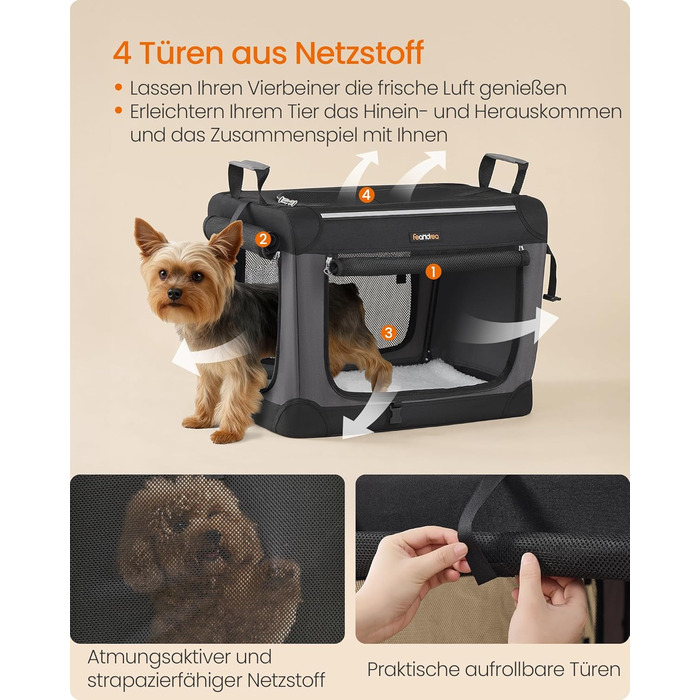 4 Türen aus Netzstoff

• Lassen Ihren Vierbeiner die frische Luft genießen
• Erleichtern Ihrem Tier das Hinein- und Herauskommen und das Zusammenspiel mit Ihnen

4

2

feandrea

1

3

Atmungsaktiver und strapazierfähiger Netzstoff

Praktische aufrollbare Türen