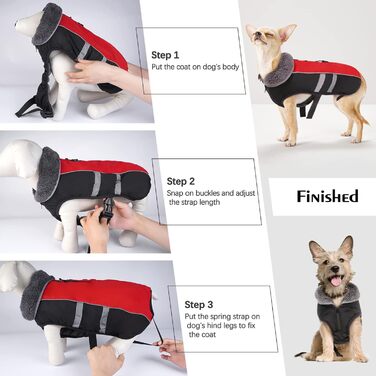 Step 1
Put the coat on dog's body

Step 2
Snap on buckles and adjust the strap length

Step 3
Put the spring strap on dog's hind legs to fix the coat

Finished