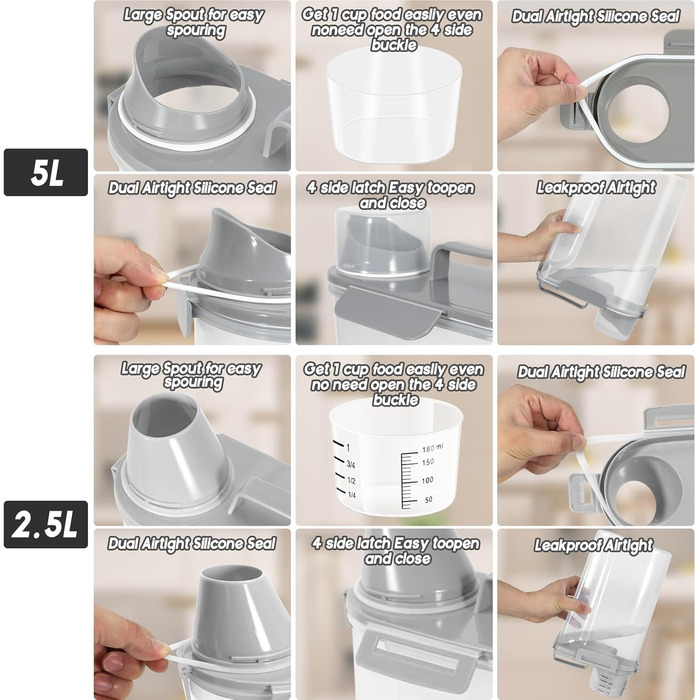 5L

Large Spout for easy spouring

Get 1 cup food easily even noneed open the 4 side buckle

Dual Airtight Silicone Seal

Dual Airtight Silicone Seal

4 side latch Easy toopen and close

Leakproof Airtight

2.5L

Large Spout for easy spouring

Get 1 cup food easily even no need open the 4 side buckle

1
3/4
1/2
1/4
180 ml
150
100
50

Dual Airtight Silicone Seal

Dual Airtight Silicone Seal

4 side latch Easy toopen and close

Leakproof Airtight