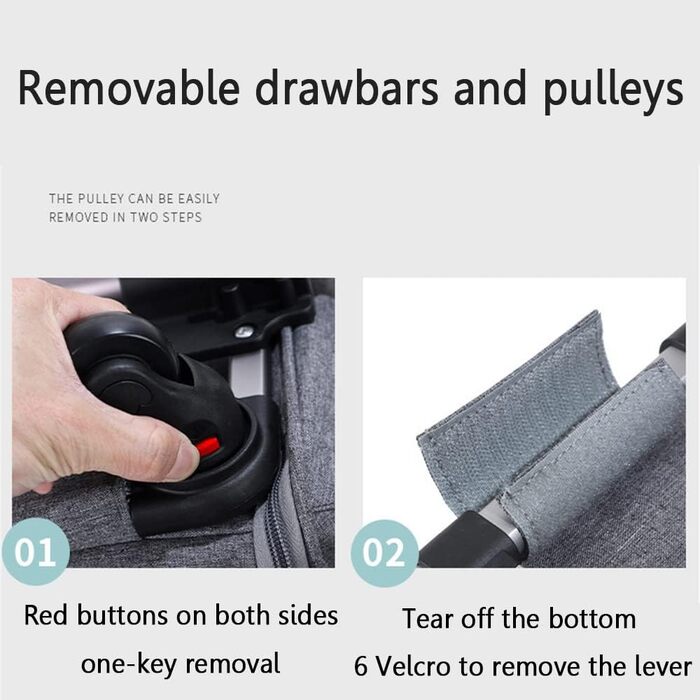 Removable drawbars and pulleys

THE PULLEY CAN BE EASILY REMOVED IN TWO STEPS

01

Red buttons on both sides

one-key removal

02

Tear off the bottom

6 Velcro to remove the lever