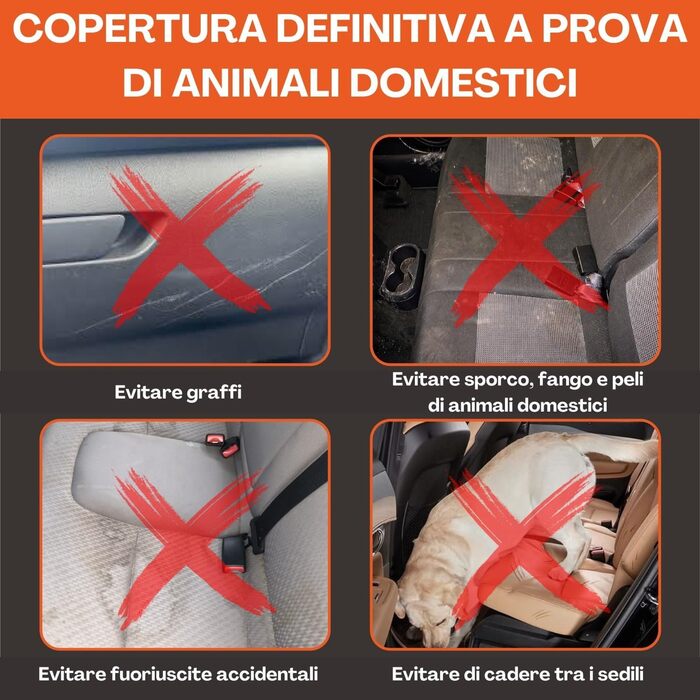 COPERTURA DEFINITIVA A PROVA DI ANIMALI DOMESTICI

Evitare graffi

Evitare sporco, fango e peli di animali domestici

Evitare fuoriuscite accidentali

Evitare di cadere tra i sedili