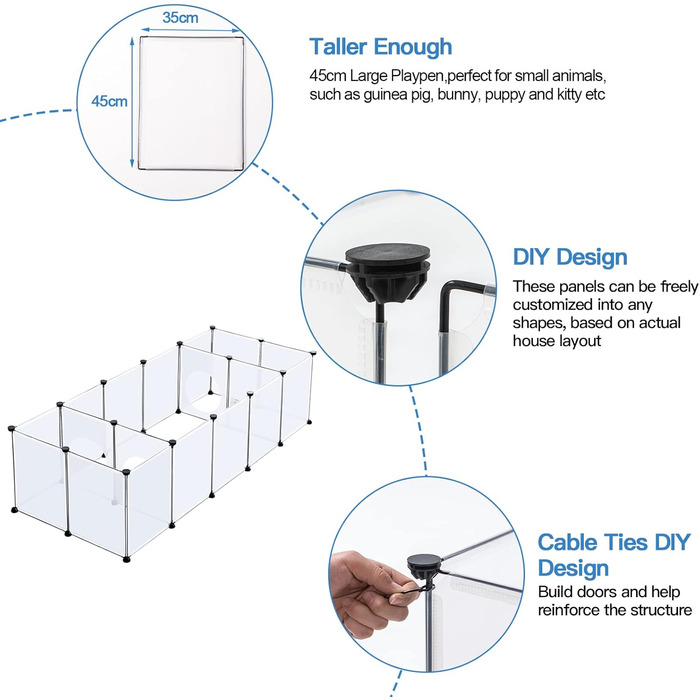 35cm

45cm

Taller Enough

45cm Large Playpen,perfect for small animals, such as guinea pig, bunny, puppy and kitty etc

DIY Design

These panels can be freely customized into any shapes, based on actual house layout

Cable Ties DIY Design

Build doors and help reinforce the structure