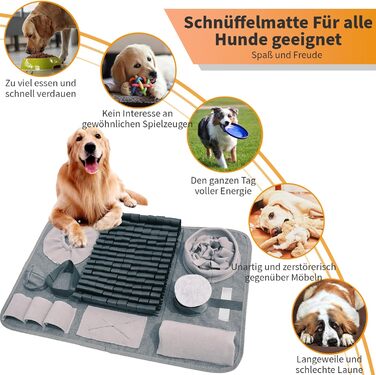 Schnüffelmatte Für alle Hunde geeignet
Spaß und Freude

Zu viel essen und schnell verdauen

Kein Interesse an gewöhnlichen Spielzeugen

Den ganzen Tag voller Energie

Unartig und zerstörerisch gegenüber Möbeln

Langeweile und schlechte Laune