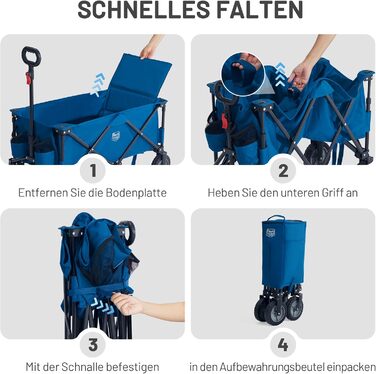 SCHNELLES FALTEN

1

Entfernen Sie die Bodenplatte

2

Heben Sie den unteren Griff an

3

Mit der Schnalle befestigen

4

in den Aufbewahrungsbeutel einpacken