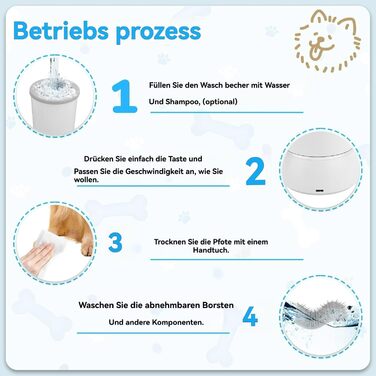 Betriebs prozess

1

Füllen Sie den Wasch becher mit Wasser

Und Shampoo, (optional)

Drücken Sie einfach die Taste und

Passen Sie die Geschwindigkeit an, wie Sie wollen.

2

3

Trocknen Sie die Pfote mit einem Handtuch.

Waschen Sie die abnehmbaren Borsten

Und andere Komponenten.

4