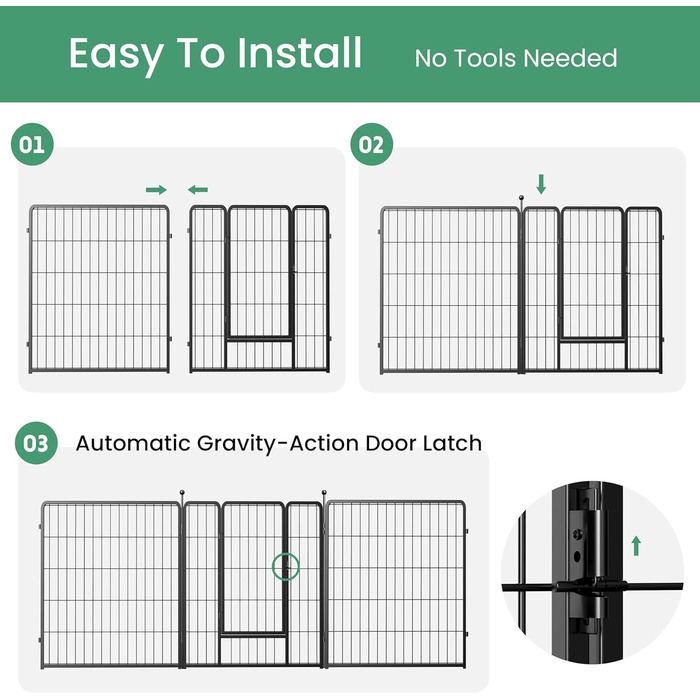 Easy To Install No Tools Needed

01

02

03 Automatic Gravity-Action Door Latch