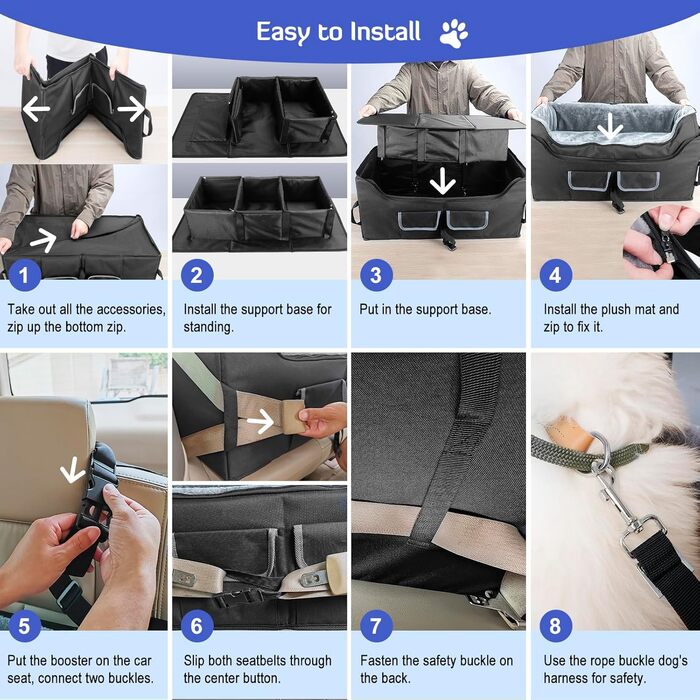 Easy to Install

1
Take out all the accessories, zip up the bottom zip.

2
Install the support base for standing.

3
Put in the support base.

4
Install the plush mat and zip to fix it.

5
Put the booster on the car seat, connect two buckles.

6
Slip both seatbelts through the center button.

7
Fasten the safety buckle on the back.

8
Use the rope buckle dog's harness for safety.