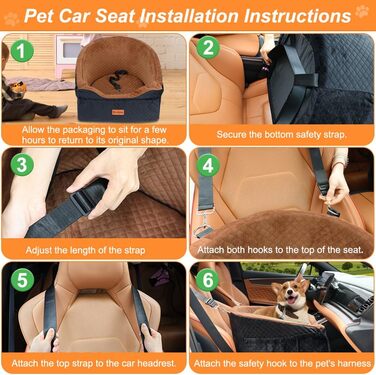 Pet Car Seat Installation Instructions

1

Allow the packaging to sit for a few hours to return to its original shape.

2

Secure the bottom safety strap.

3

Adjust the length of the strap

4

Attach both hooks to the top of the seat.

5

Attach the top strap to the car headrest.

6

Attach the safety hook to the pet's harness