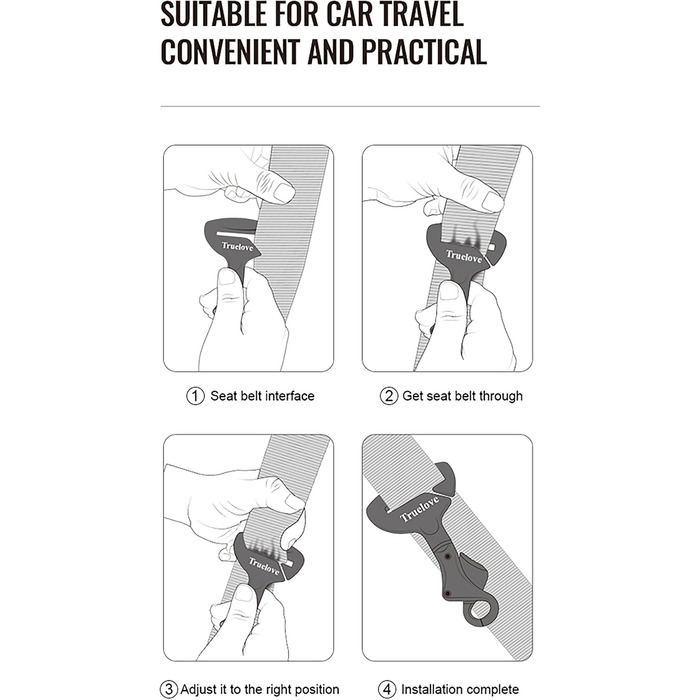 SUITABLE FOR CAR TRAVEL
CONVENIENT AND PRACTICAL

Truelove

Truelove

① Seat belt interface

② Get seat belt through

Truelove

Truelove

③ Adjust it to the right position

④ Installation complete