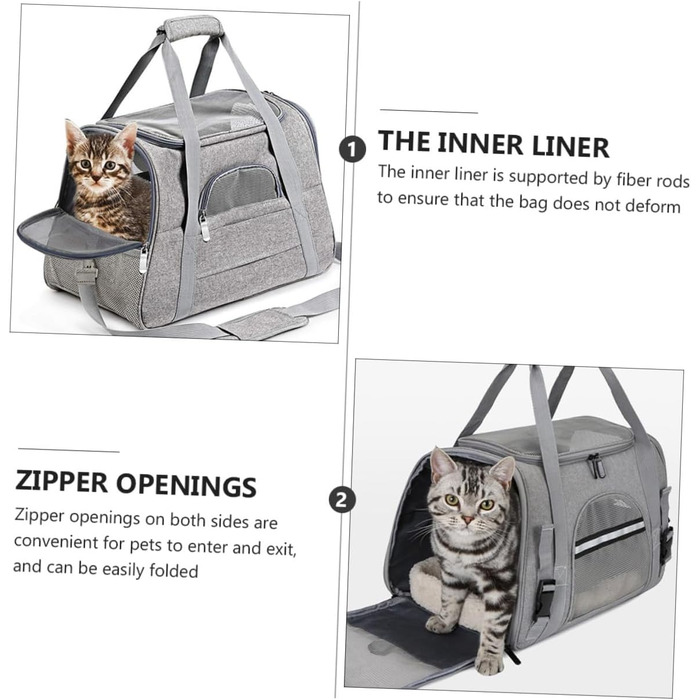 1

THE INNER LINER

The inner liner is supported by fiber rods to ensure that the bag does not deform

ZIPPER OPENINGS

Zipper openings on both sides are convenient for pets to enter and exit, and can be easily folded

2