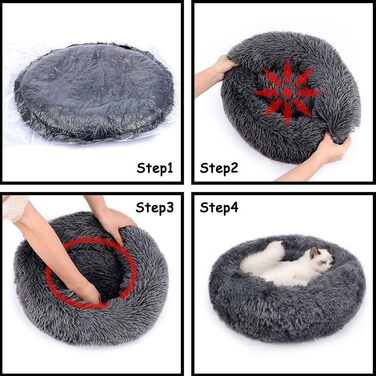 Step1

Step2

Step3

Step4