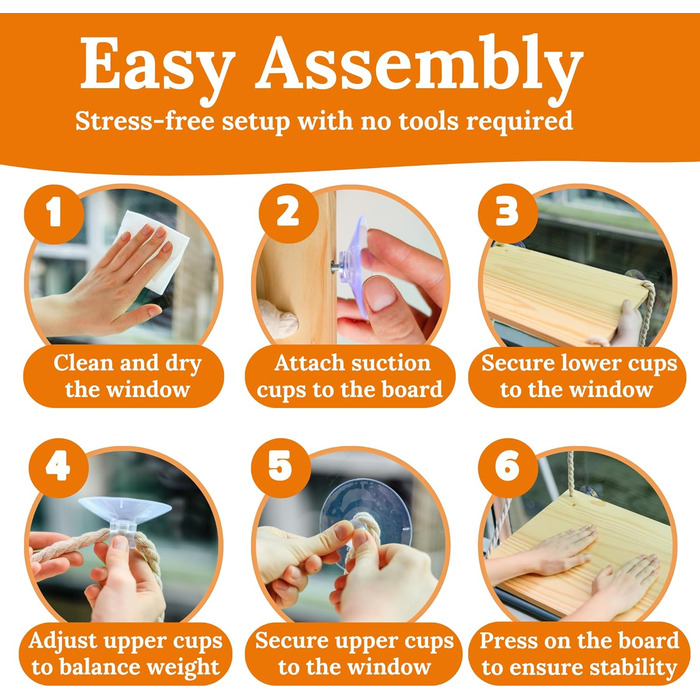 Easy Assembly

Stress-free setup with no tools required

1

Clean and dry the window

2

Attach suction cups to the board

3

Secure lower cups to the window

4

Adjust upper cups to balance weight

5

Secure upper cups to the window

6

Press on the board to ensure stability