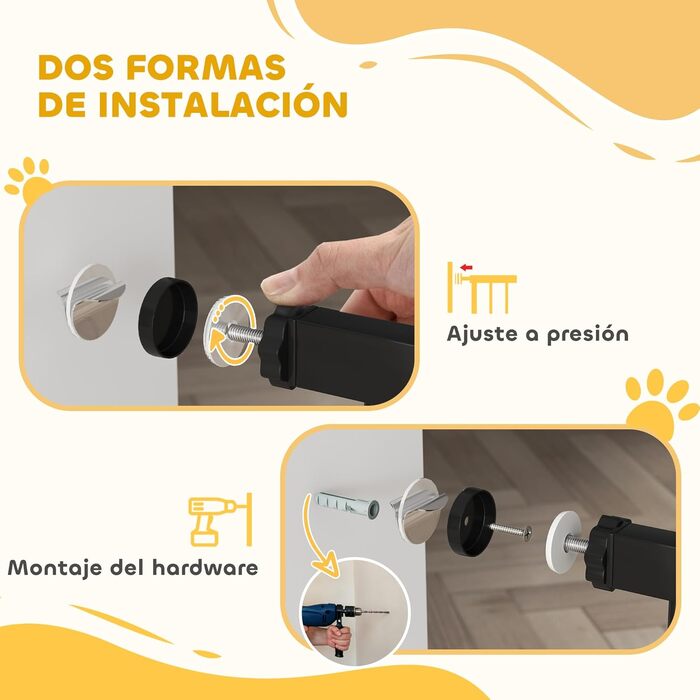 DOS FORMAS DE INSTALACIÓN

Ajuste a presión

Montaje del hardware