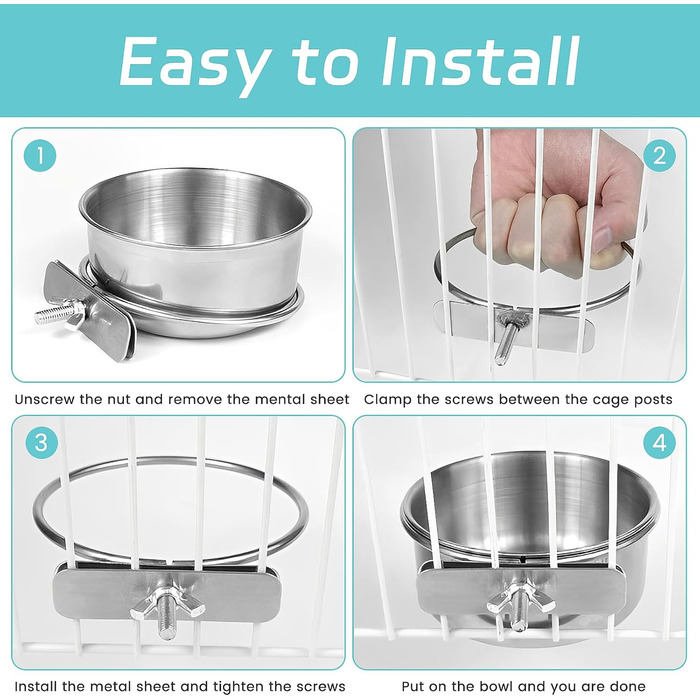 Easy to Install

1

Unscrew the nut and remove the mental sheet

2

Clamp the screws between the cage posts

3

Install the metal sheet and tighten the screws

4

Put on the bowl and you are done