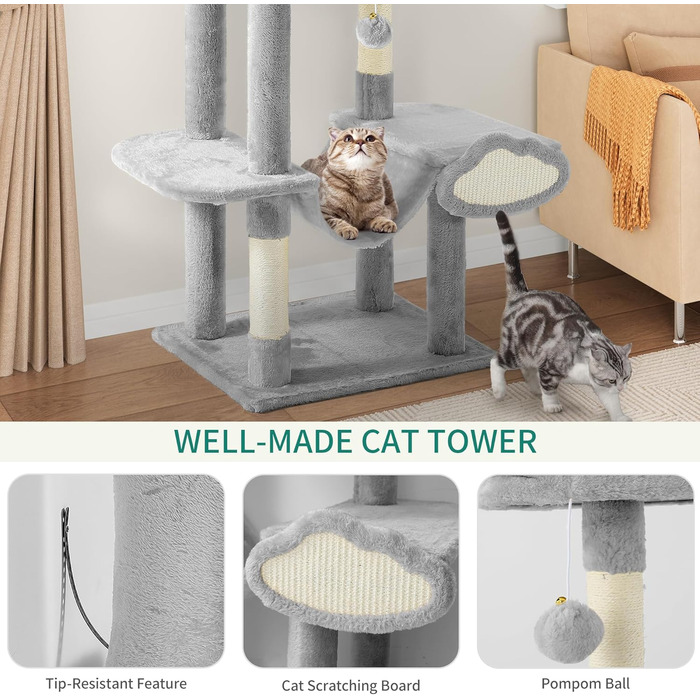 WELL-MADE CAT TOWER

Tip-Resistant Feature

Cat Scratching Board

Pompom Ball