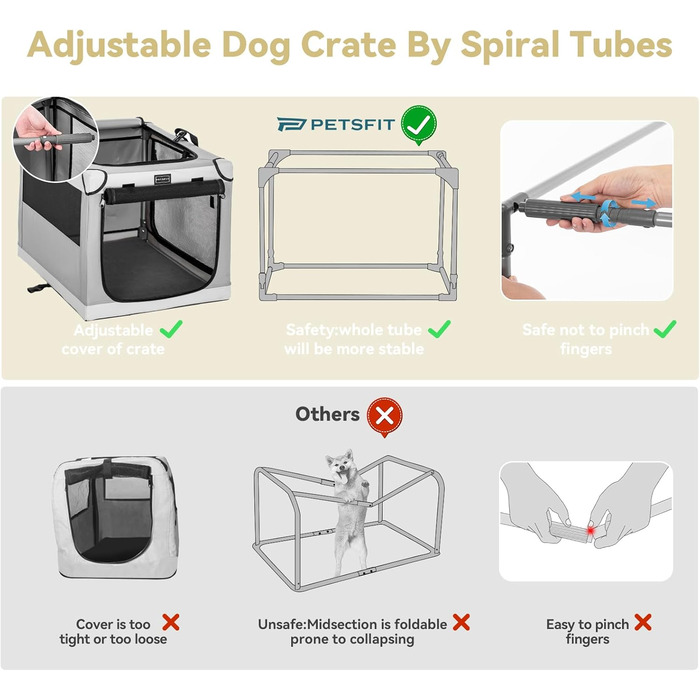 Adjustable Dog Crate By Spiral Tubes

PETSFIT

PETSFIT

Adjustable cover of crate

Safety:whole tube will be more stable

Safe not to pinch fingers

Others

Cover is too tight or too loose

Unsafe:Midsection is foldable prone to collapsing

Easy to pinch fingers