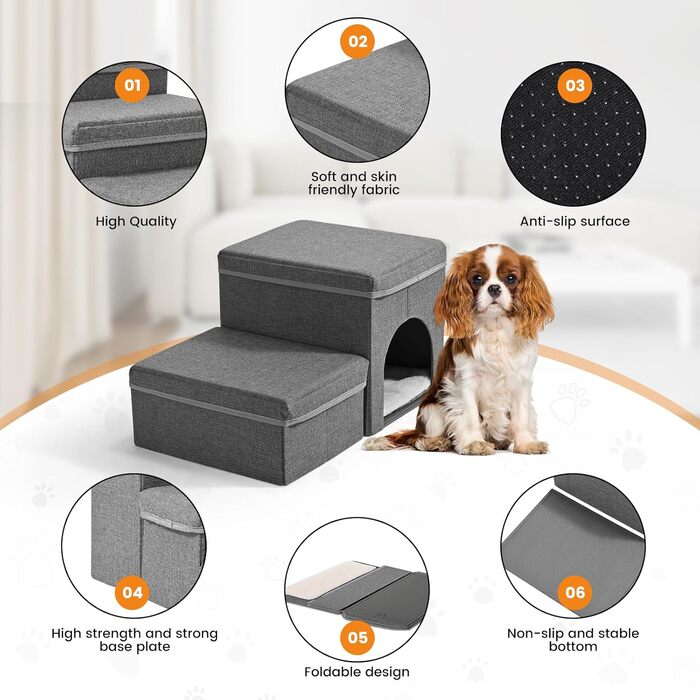 01

High Quality

02

Soft and skin friendly fabric

03

Anti-slip surface

04

High strength and strong base plate

05

Foldable design

06

Non-slip and stable bottom