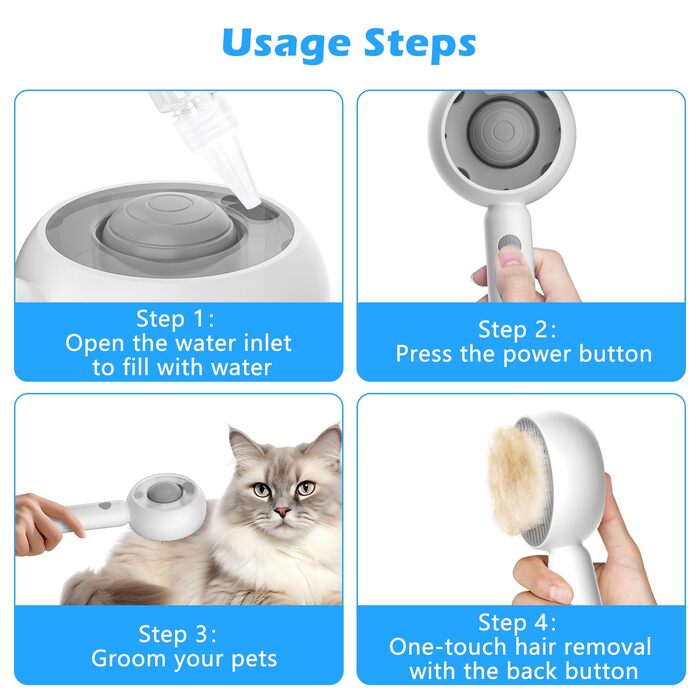 Usage Steps

Step 1:
Open the water inlet to fill with water

Step 2:
Press the power button

Step 3:
Groom your pets

Step 4:
One-touch hair removal with the back button