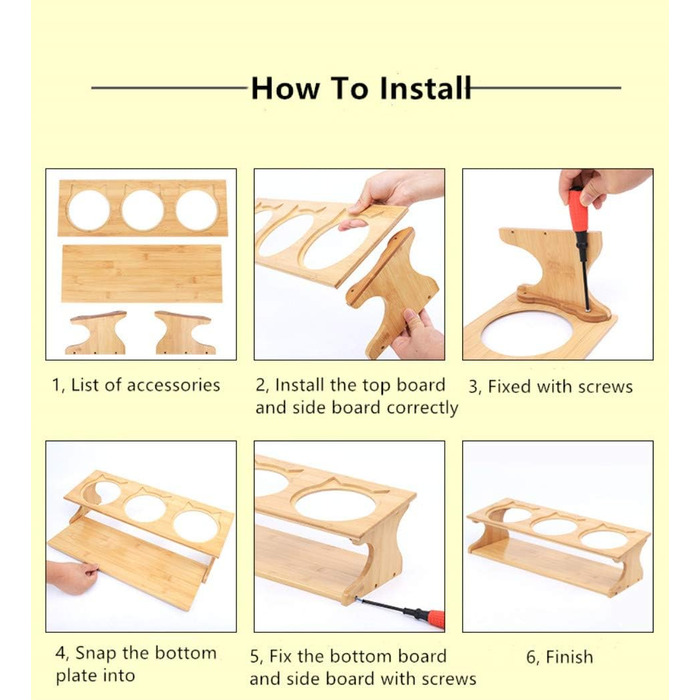 How To Install

1, List of accessories

2, Install the top board and side board correctly

3, Fixed with screws

4, Snap the bottom plate into

5, Fix the bottom board and side board with screws

6, Finish