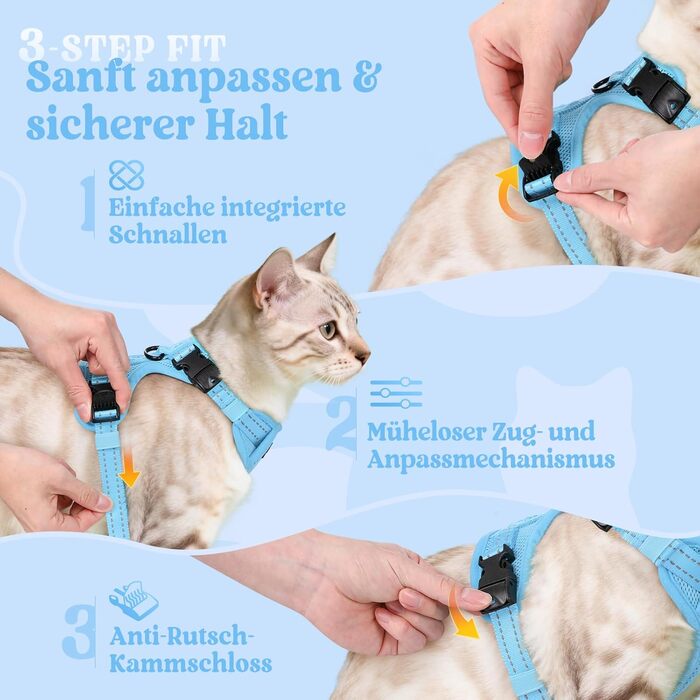 3-STEP FIT
Sanft anpassen & sicherer Halt

1
Einfache integrierte Schnallen

2
Müheloser Zug- und Anpassmechanismus

3
Anti-Rutsch-Kammschloss