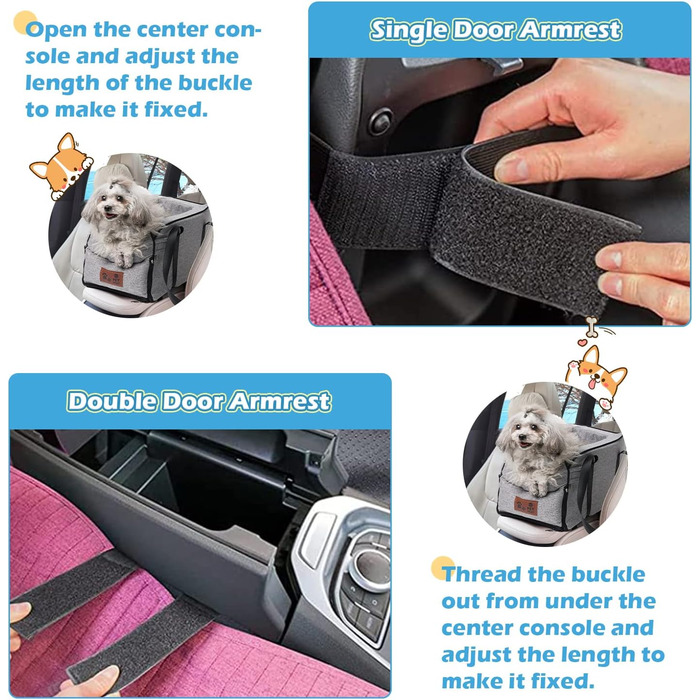 Open the center console and adjust the length of the buckle to make it fixed.

Single Door Armrest

Double Door Armrest

Thread the buckle out from under the center console and adjust the length to make it fixed.