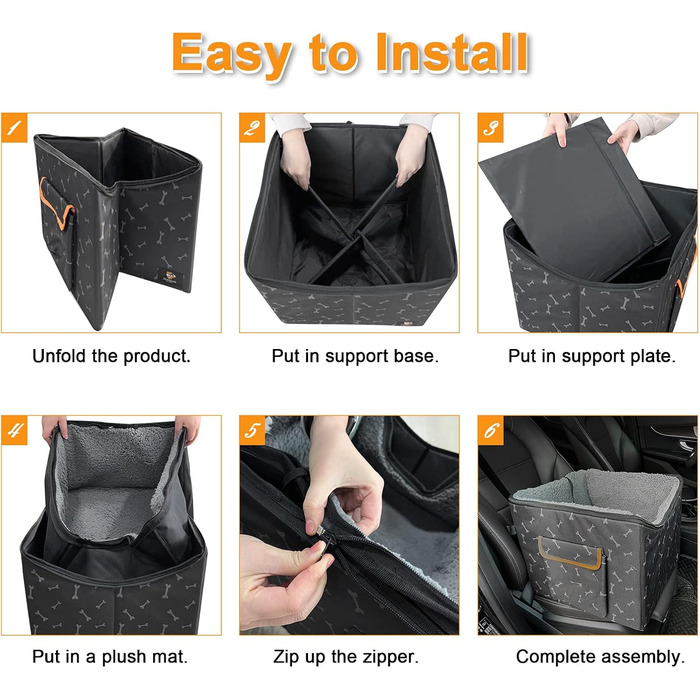 Easy to Install

1

Unfold the product.

2

Put in support base.

3

Put in support plate.

4

Put in a plush mat.

5

Zip up the zipper.

6

Complete assembly.