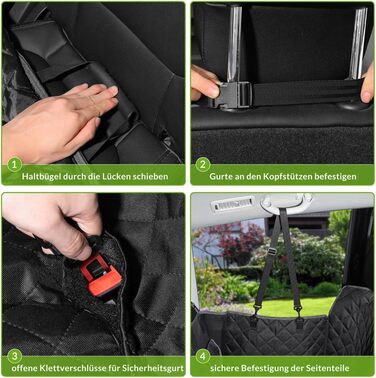 1
Haltbügel durch die Lücken schieben

2
Gurte an den Kopfstützen befestigen

3
offene Klettverschlüsse für Sicherheitsgurt

4
sichere Befestigung der Seitenteile