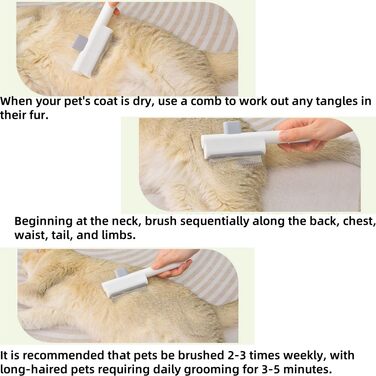 When your pet's coat is dry, use a comb to work out any tangles in their fur.

Beginning at the neck, brush sequentially along the back, chest, waist, tail, and limbs.

It is recommended that pets be brushed 2-3 times weekly, with long-haired pets requiring daily grooming for 3-5 minutes.