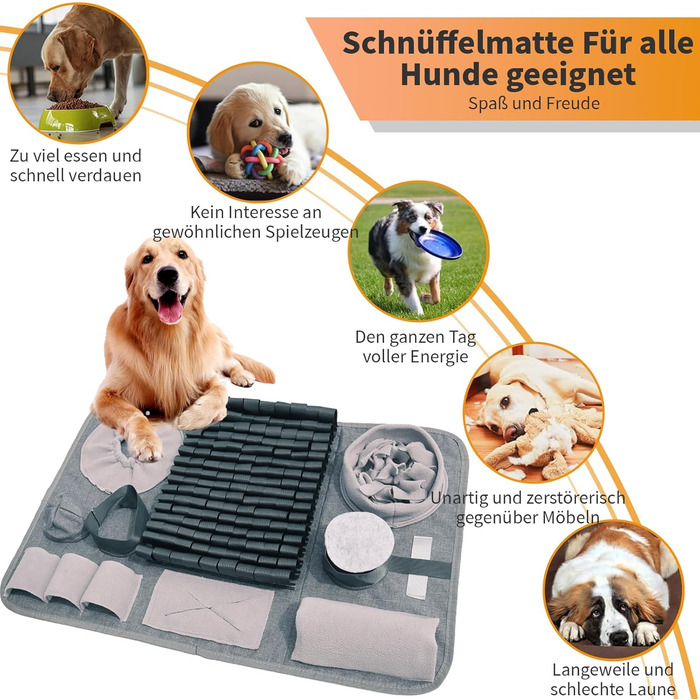 Schnüffelmatte Für alle Hunde geeignet

Spaß und Freude

Zu viel essen und schnell verdauen

Kein Interesse an gewöhnlichen Spielzeugen

Den ganzen Tag voller Energie

Unartig und zerstörerisch gegenüber Möbeln

Langeweile und schlechte Laune