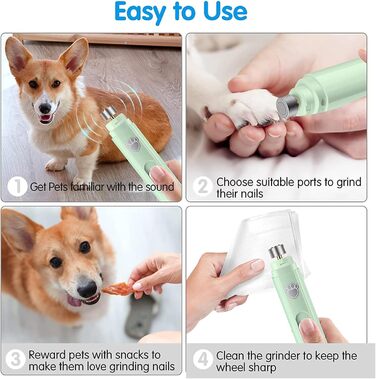 Easy to Use

1 Get Pets familiar with the sound

2 Choose suitable ports to grind their nails

3 Reward pets with snacks to make them love grinding nails

4 Clean the grinder to keep the wheel sharp