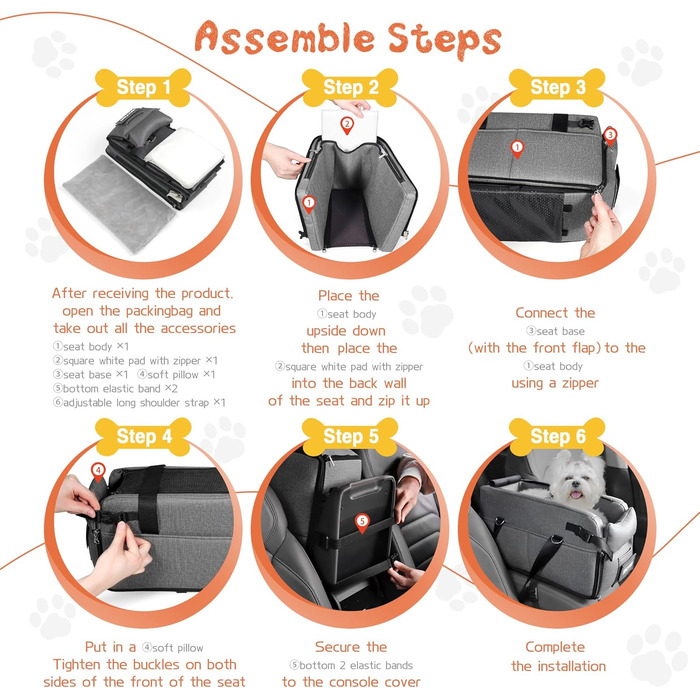 Assemble Steps

Step 1

After receiving the product, open the packingbag and take out all the accessories
①seat body ×1
②square white pad with zipper ×1
③seat base ×1 ④soft pillow ×1
⑤bottom elastic band ×2
⑥adjustable long shoulder strap ×1

Step 2

②
①

Place the
①seat body
upside down
then place the
②square white pad with zipper
into the back wall
of the seat and zip it up

Step 3

①
③

Connect the
③seat base
(with the front flap) to the
①seat body
using a zipper

Step 4

④

Put in a ④soft pillow
Tighten the buckles on both sides of the front of the seat

Step 5

⑤

Secure the
⑤bottom 2 elastic bands
to the console cover

Step 6

Complete
the installation