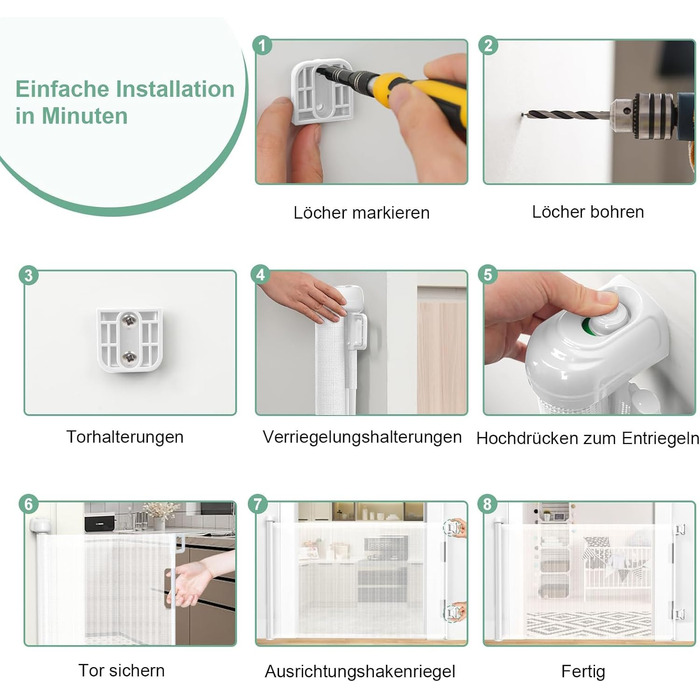 Einfache Installation in Minuten

1
Löcher markieren

2
Löcher bohren

3
Torhalterungen

4
Verriegelungshalterungen

5
Hochdrücken zum Entriegeln

6
Tor sichern

7
Ausrichtungshakenriegel

8
Fertig