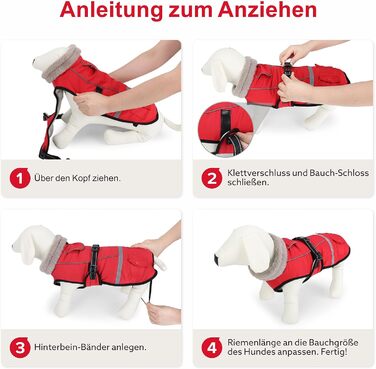 Anleitung zum Anziehen

1 Über den Kopf ziehen.

2 Klettverschluss und Bauch-Schloss schließen.

3 Hinterbein-Bänder anlegen.

4 Riemenlänge an die Bauchgröße des Hundes anpassen. Fertig!