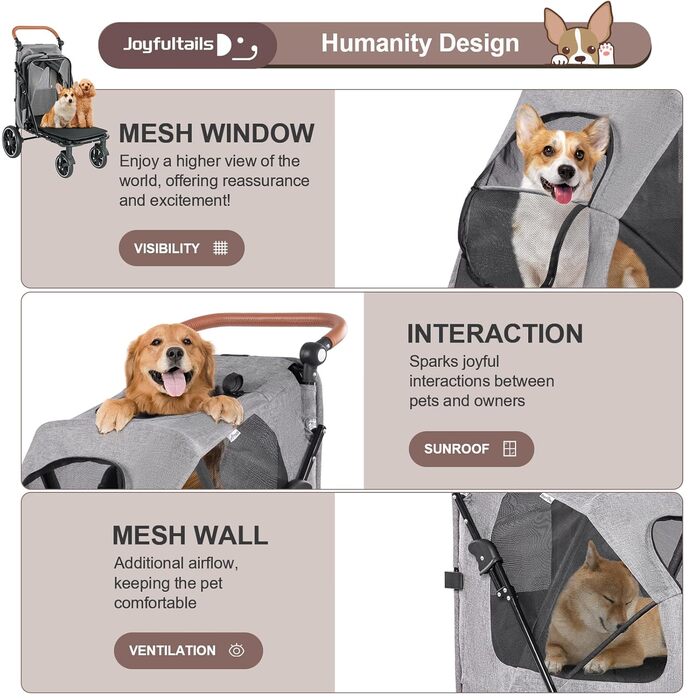 Joyfultails

Humanity Design

MESH WINDOW

Enjoy a higher view of the world, offering reassurance and excitement!

VISIBILITY

INTERACTION

Sparks joyful interactions between pets and owners

SUNROOF

MESH WALL

Additional airflow, keeping the pet comfortable

VENTILATION