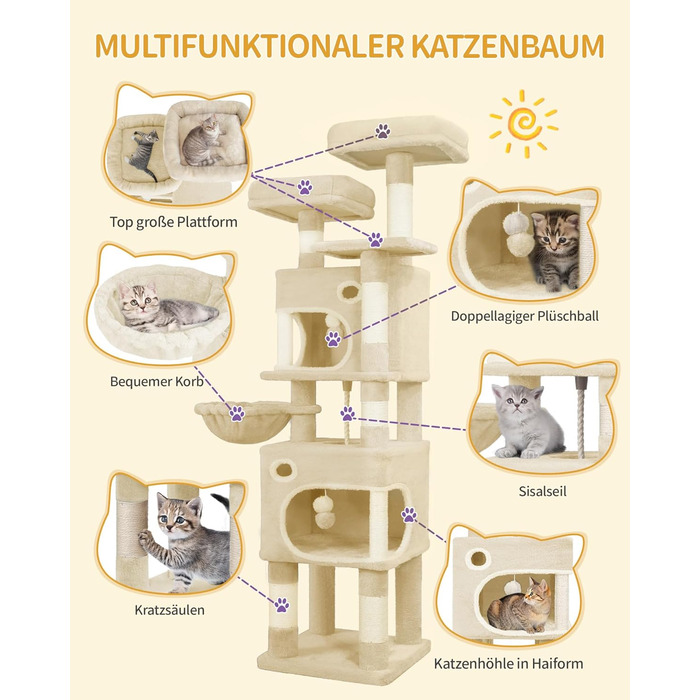 MULTIFUNKTIONALER KATZENBAUM

Top große Plattform

Doppellagiger Plüschball

Bequemer Korb

Sisalseil

Kratzsäulen

Katzenhöhle in Haiform