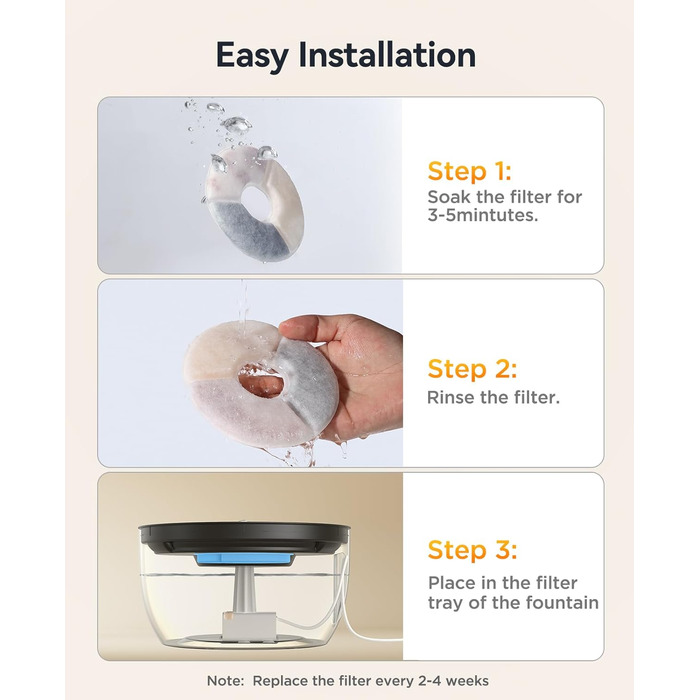 Easy Installation

Step 1:
Soak the filter for 3-5mintutes.

Step 2:
Rinse the filter.

Step 3:
Place in the filter tray of the fountain

Note: Replace the filter every 2-4 weeks