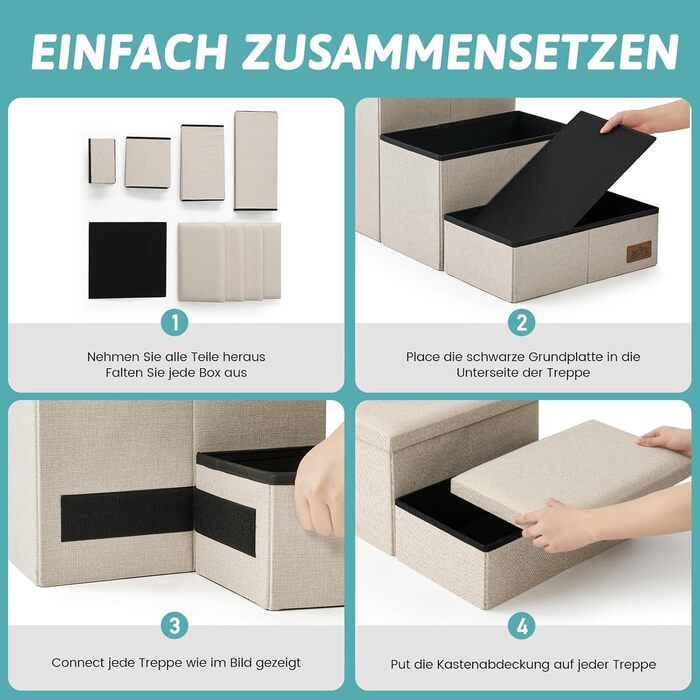 EINFACH ZUSAMMENSETZEN

1

Nehmen Sie alle Teile heraus
Falten Sie jede Box aus

2

Place die schwarze Grundplatte in die Unterseite der Treppe

3

Connect jede Treppe wie im Bild gezeigt

4

Put die Kastenabdeckung auf jeder Treppe