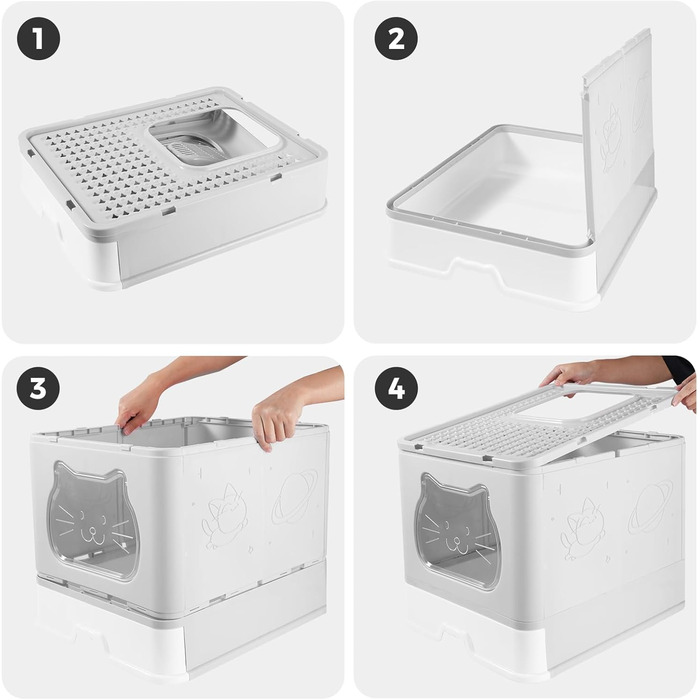 1

2

3

4