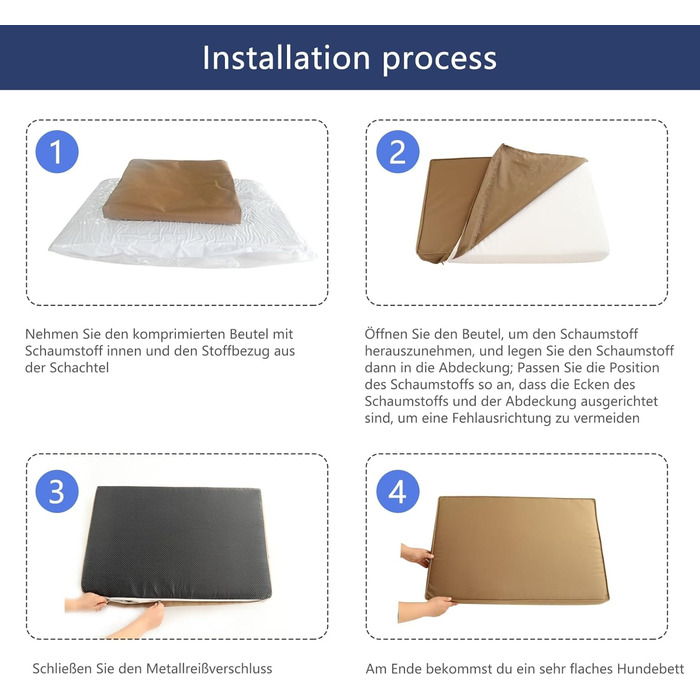 Installation process

1

Nehmen Sie den komprimierten Beutel mit Schaumstoff innen und den Stoffbezug aus der Schachtel

2

Öffnen Sie den Beutel, um den Schaumstoff herauszunehmen, und legen Sie den Schaumstoff dann in die Abdeckung; Passen Sie die Position des Schaumstoffs so an, dass die Ecken des Schaumstoffs und der Abdeckung ausgerichtet sind, um eine Fehlausrichtung zu vermeiden

3

Schließen Sie den Metallreißverschluss

4

Am Ende bekommst du ein sehr flaches Hundebett