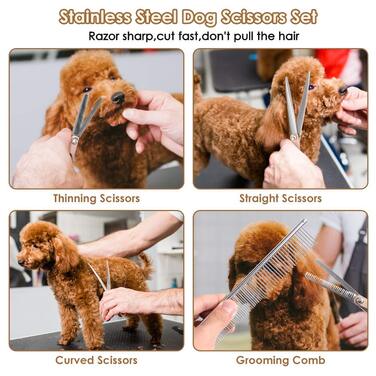 Stainless Steel Dog Scissors Set

Razor sharp,cut fast,don't pull the hair

Thinning Scissors

Straight Scissors

Curved Scissors

Grooming Comb