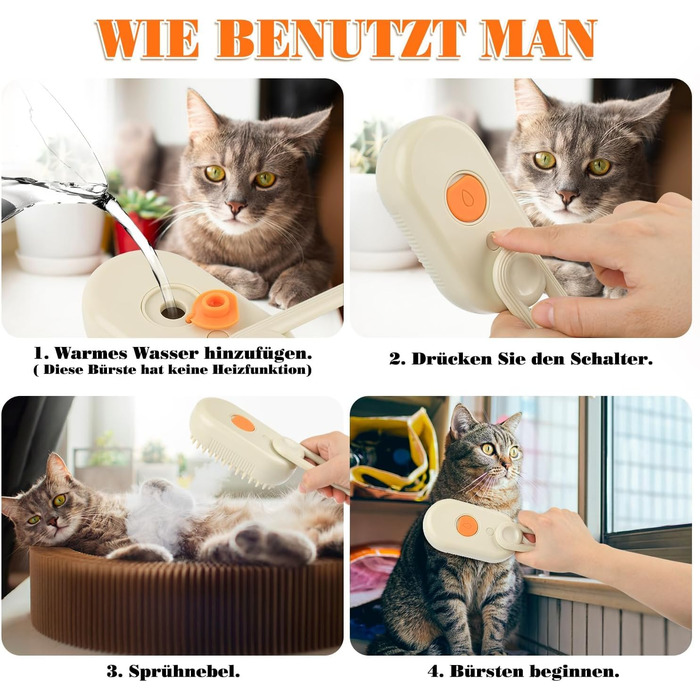 WIE BENUTZT MAN

1. Warmes Wasser hinzufügen.
( Diese Bürste hat keine Heizfunktion)

2. Drücken Sie den Schalter.

3. Sprühnebel.

4. Bürsten beginnen.