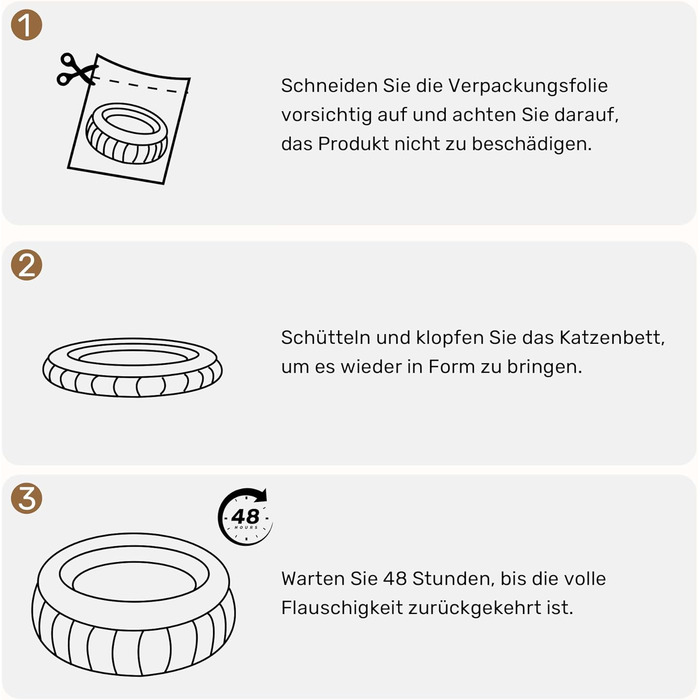 1

Schneiden Sie die Verpackungsfolie vorsichtig auf und achten Sie darauf, das Produkt nicht zu beschädigen.

2

Schütteln und klopfen Sie das Katzenbett, um es wieder in Form zu bringen.

3

48 HOURS

Warten Sie 48 Stunden, bis die volle Flauschigkeit zurückgekehrt ist.