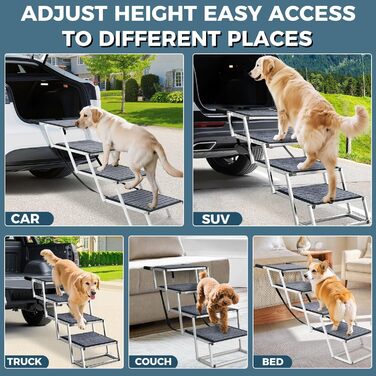 ADJUST HEIGHT EASY ACCESS TO DIFFERENT PLACES

CAR

SUV

TRUCK

COUCH

BED