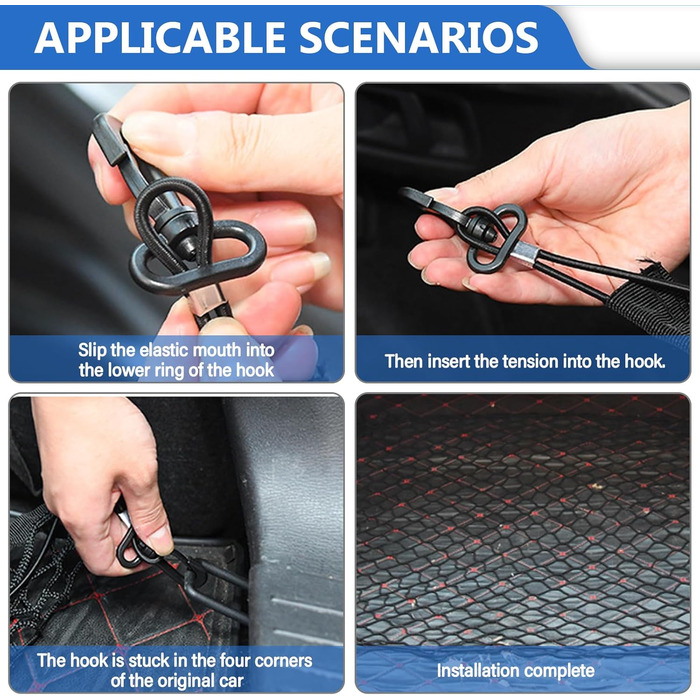 APPLICABLE SCENARIOS

Slip the elastic mouth into the lower ring of the hook

Then insert the tension into the hook.

The hook is stuck in the four corners of the original car

Installation complete