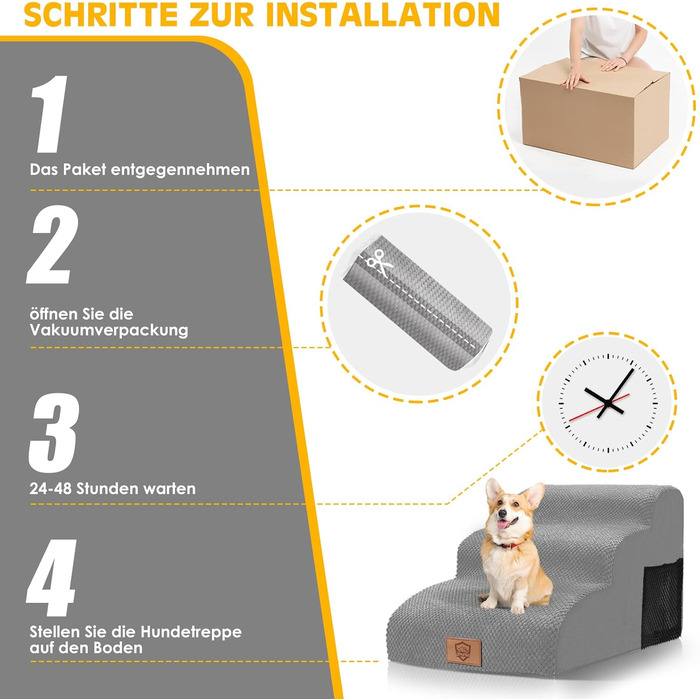 SCHRITTE ZUR INSTALLATION

1

Das Paket entgegennehmen

2

öffnen Sie die Vakuumverpackung

3

24-48 Stunden warten

4

Stellen Sie die Hundetreppe auf den Boden