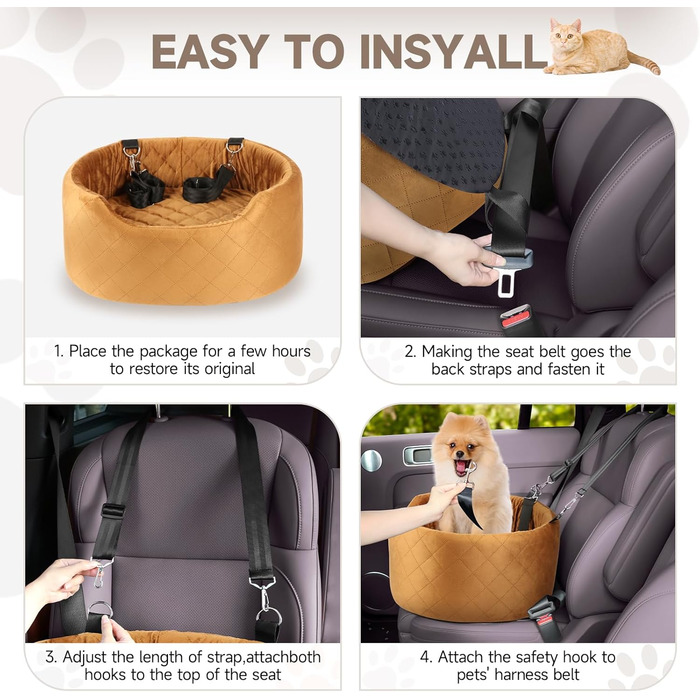 EASY TO INSYALL

1. Place the package for a few hours to restore its original

2. Making the seat belt goes the back straps and fasten it

3. Adjust the length of strap,attachboth hooks to the top of the seat

4. Attach the safety hook to pets' harness belt