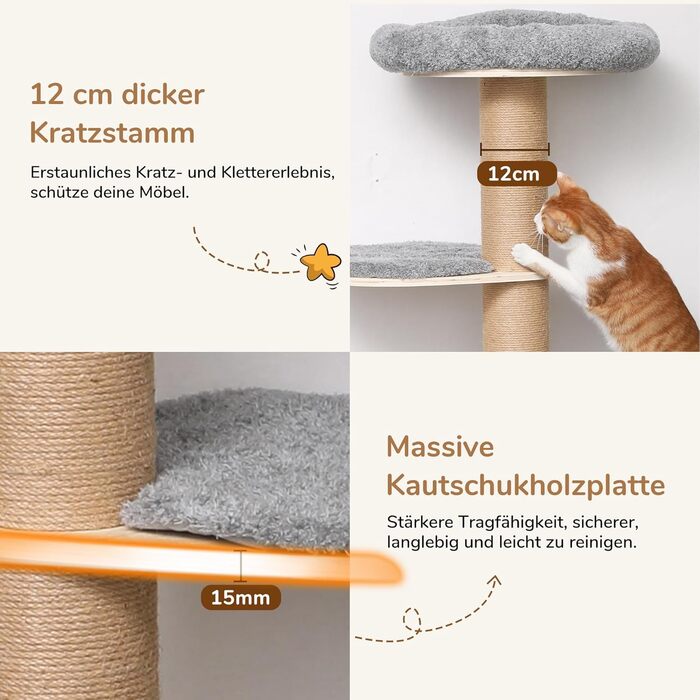 12 cm dicker Kratzstamm

Erstaunliches Kratz- und Klettererlebnis, schütze deine Möbel.

12cm

15mm

Massive Kautschukholzplatte

Stärkere Tragfähigkeit, sicherer, langlebig und leicht zu reinigen.