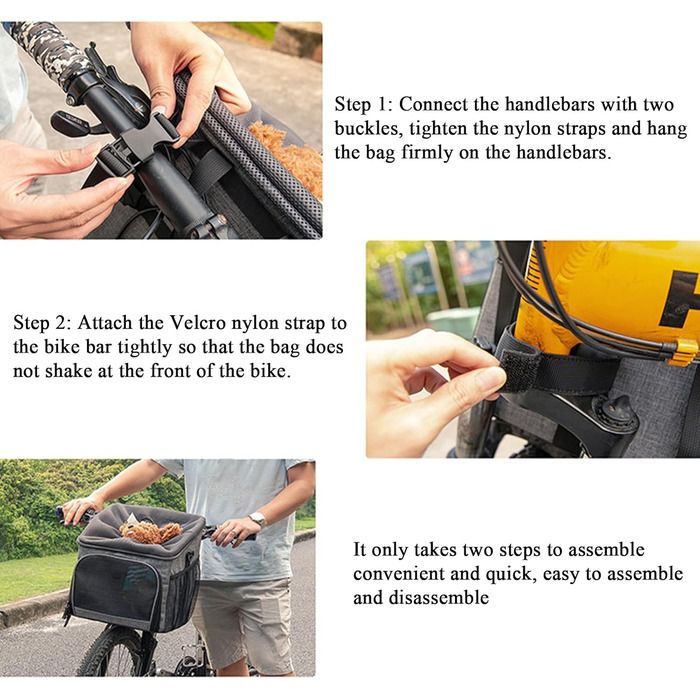 Step 1: Connect the handlebars with two buckles, tighten the nylon straps and hang the bag firmly on the handlebars.

Step 2: Attach the Velcro nylon strap to the bike bar tightly so that the bag does not shake at the front of the bike.

It only takes two steps to assemble convenient and quick, easy to assemble and disassemble