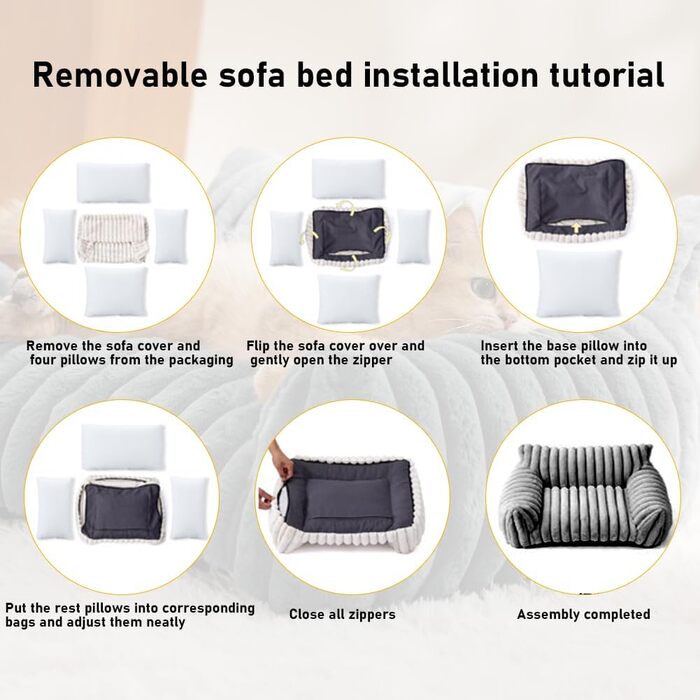 Removable sofa bed installation tutorial

Remove the sofa cover and four pillows from the packaging

Flip the sofa cover over and gently open the zipper

Insert the base pillow into the bottom pocket and zip it up

Put the rest pillows into corresponding bags and adjust them neatly

Close all zippers

Assembly completed