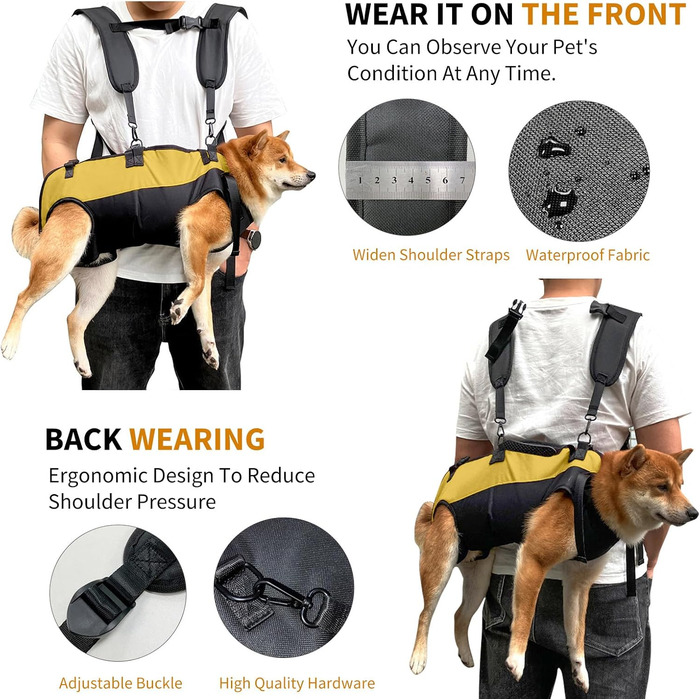 WEAR IT ON THE FRONT

You Can Observe Your Pet's Condition At Any Time.

1 2 3 4 5 6 7

Widen Shoulder Straps

Waterproof Fabric

BACK WEARING

Ergonomic Design To Reduce Shoulder Pressure

Adjustable Buckle

High Quality Hardware